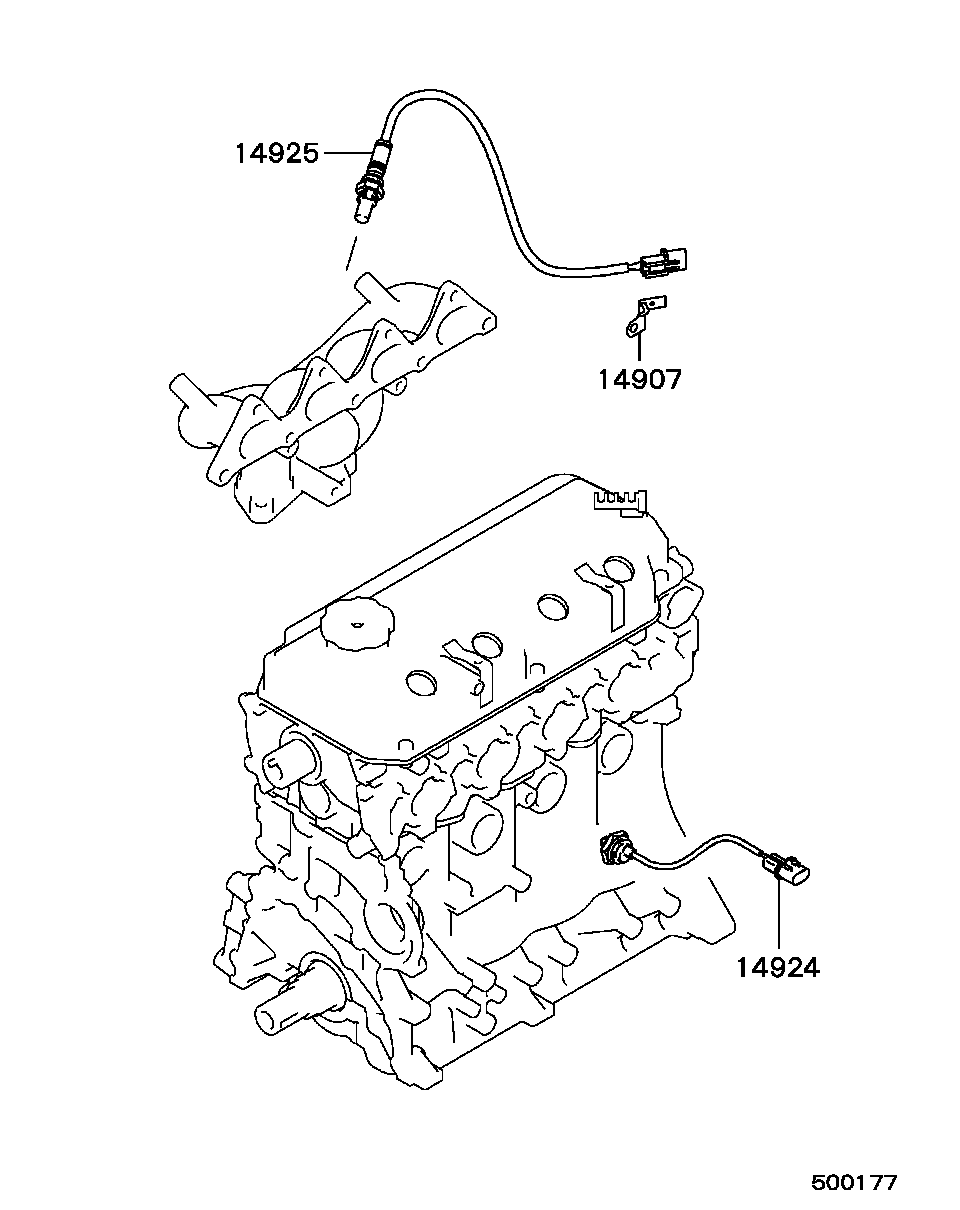 14925

14907

14924

500177