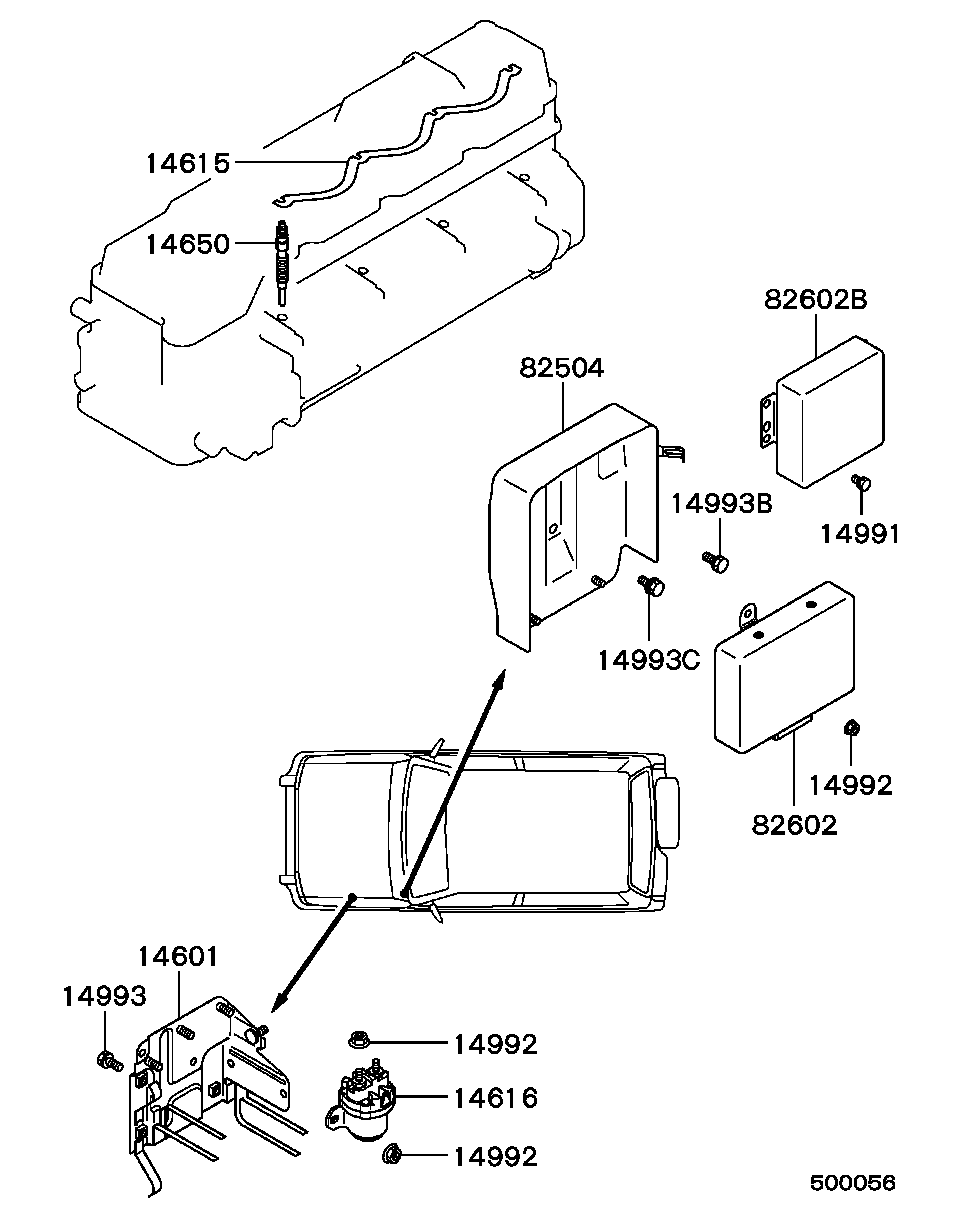 14615
14650
82602B
82504
14993B
14991
14993C
14992
82602
14601
14993
14992
14616
14992
500056