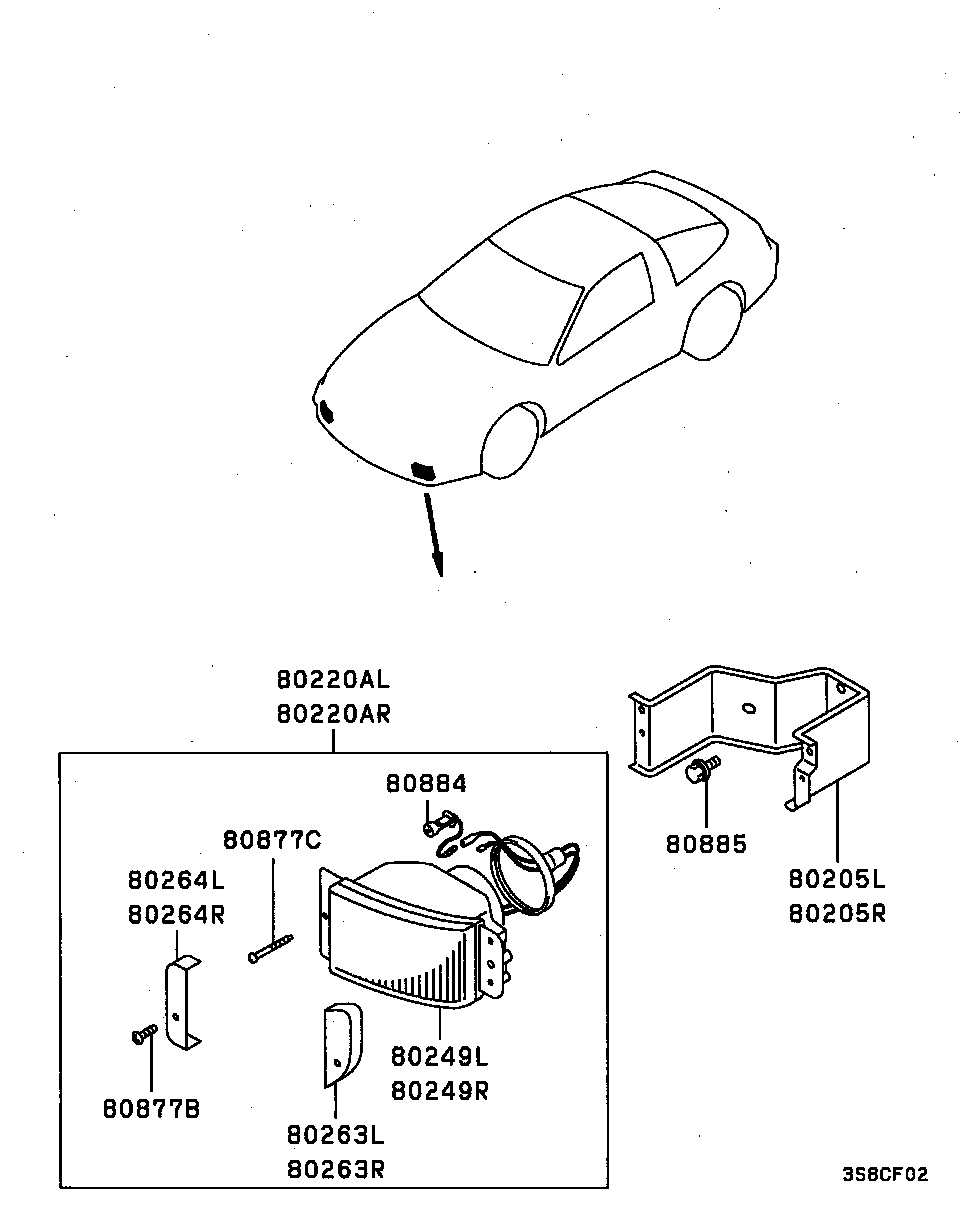 80220AL
80220AR

80884

80877C

80264L
80264R

80877B

80263L
80263R

80249L
80249R

80885

80205L
80205R

3S8CF02