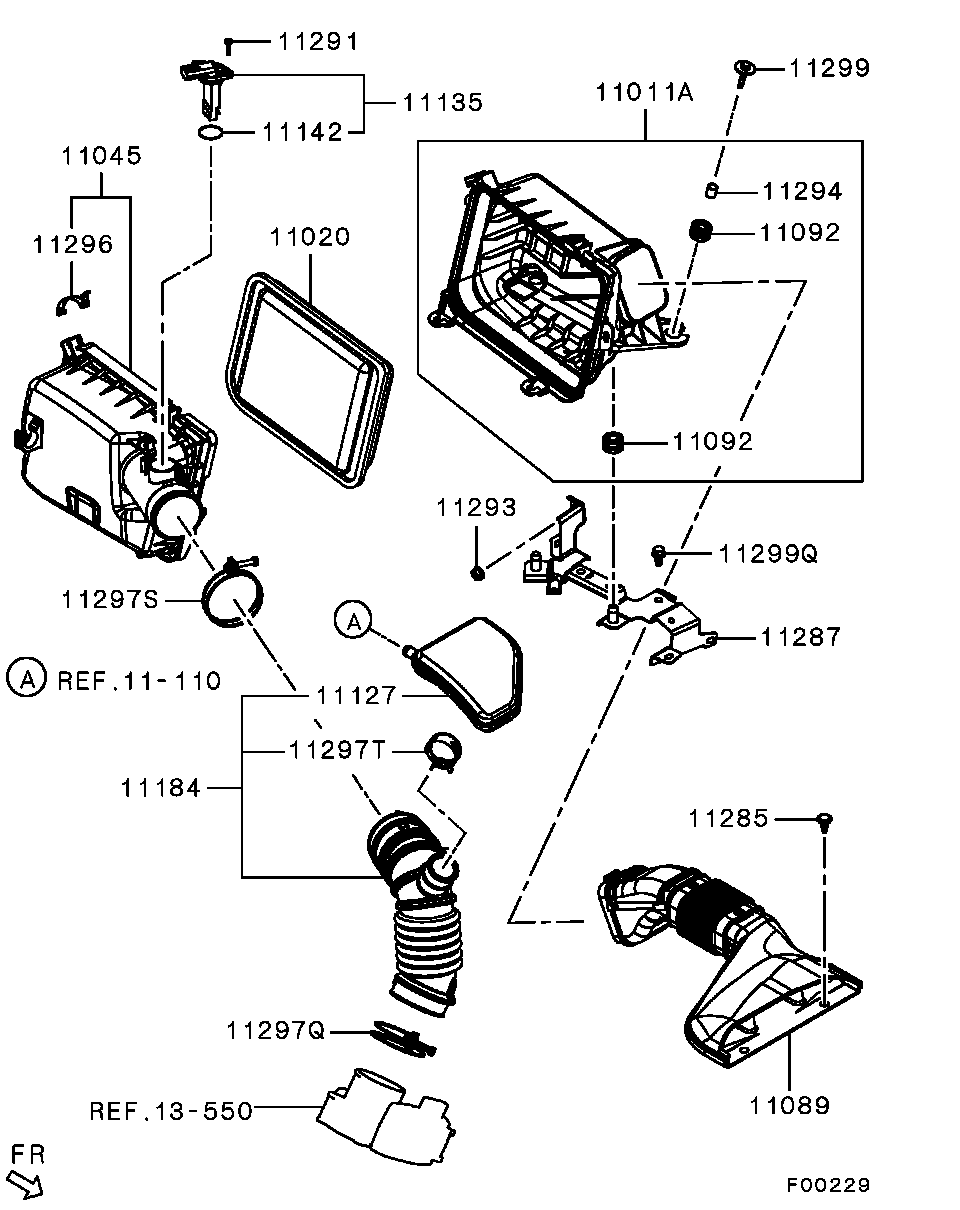 11291
11135
11142
11045
11296
11020
11011A
11299
11294
11092
11092
11293
11299Q
11287
11297S
A
A REF.11-110
11127
11297T
11184
11285
11297Q
REF.13-550
11089
FR
F00229