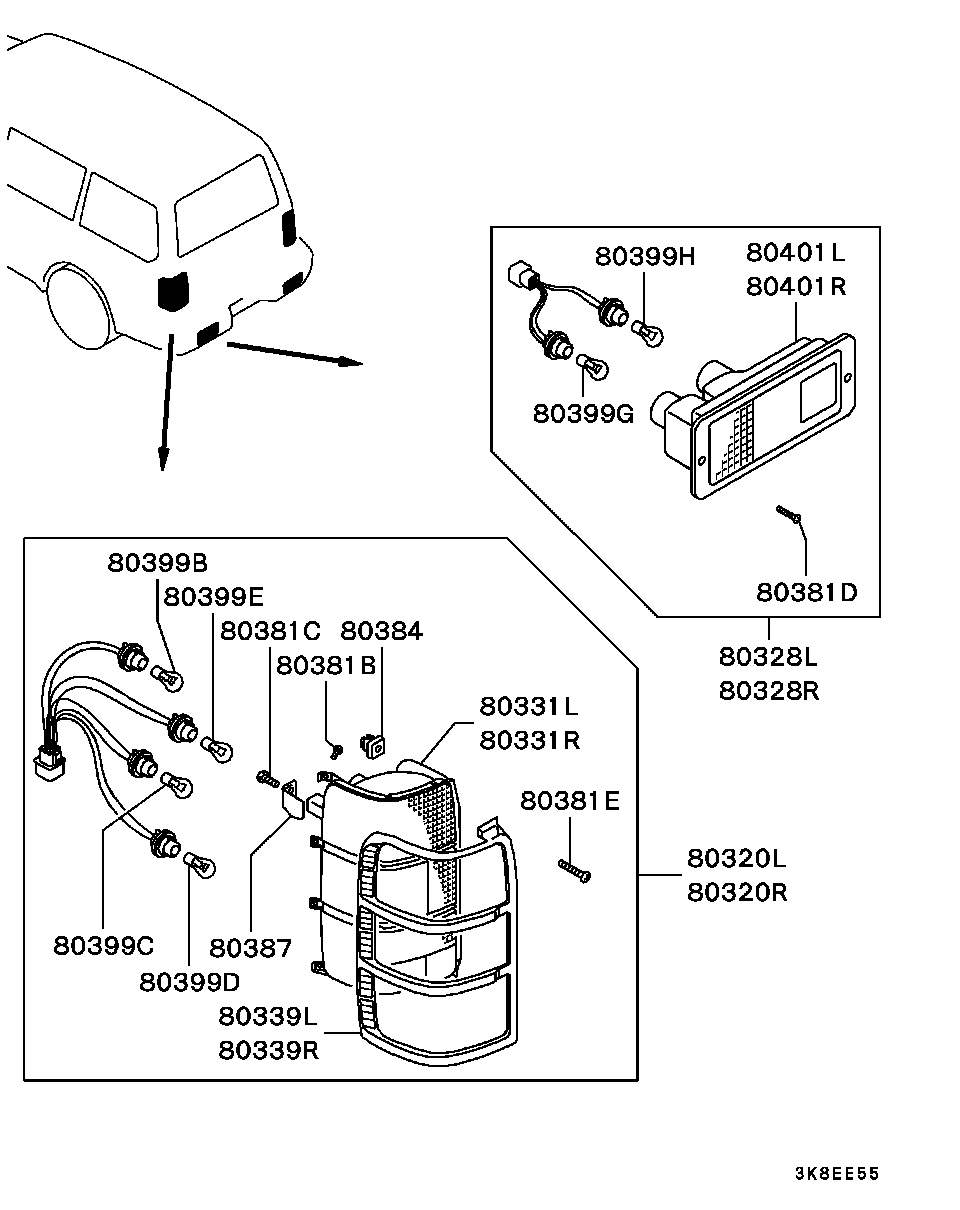 80399H
80401L
80401R
80399G
80381D
80328L
80328R
80399B
80399E
80381C
80384
80381B
80331L
80331R
80381E
80320L
80320R
80399C
80387
80399D
80339L
80339R
3K8EE55