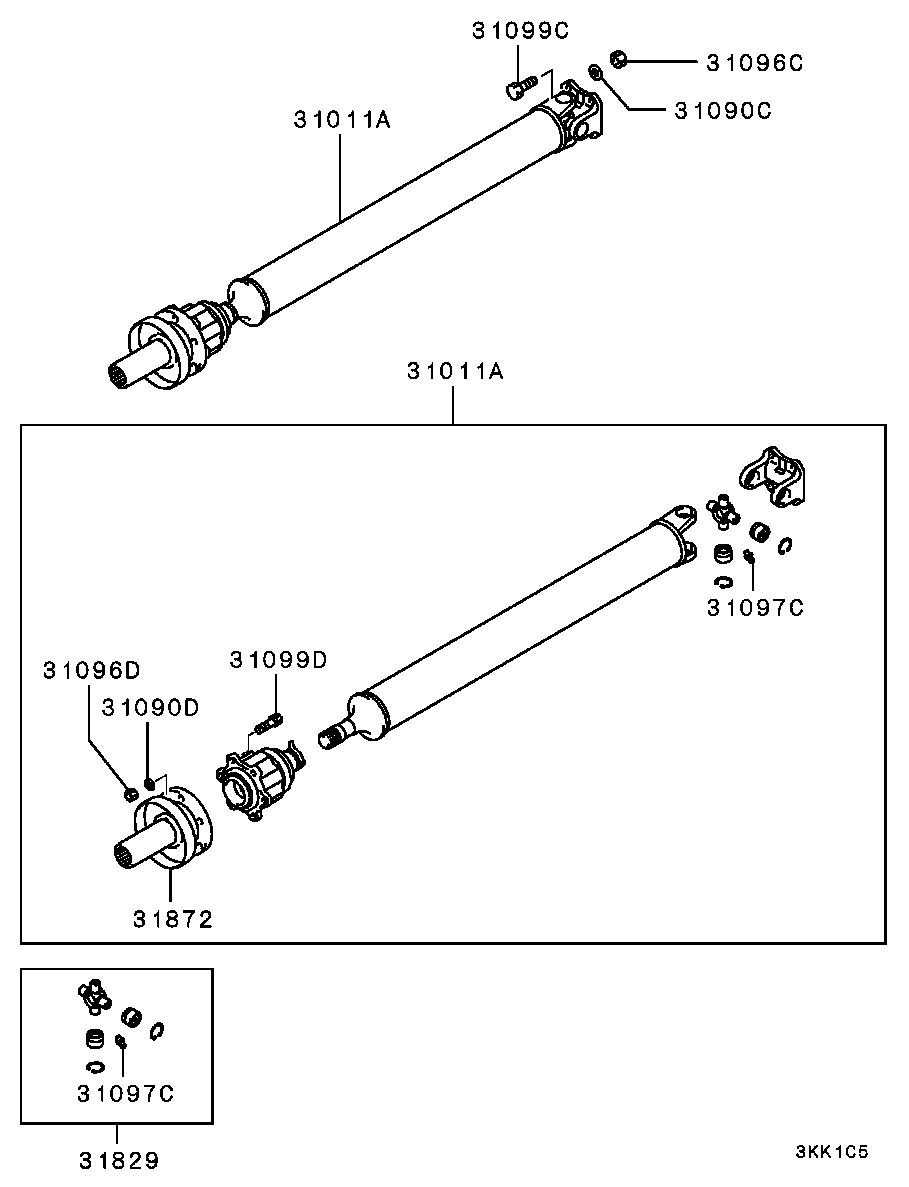 31099C
31096C
31090C
31011A
31011A
31097C
31096D
31099D
31090D
31872
31097C
31829
3KK1C5