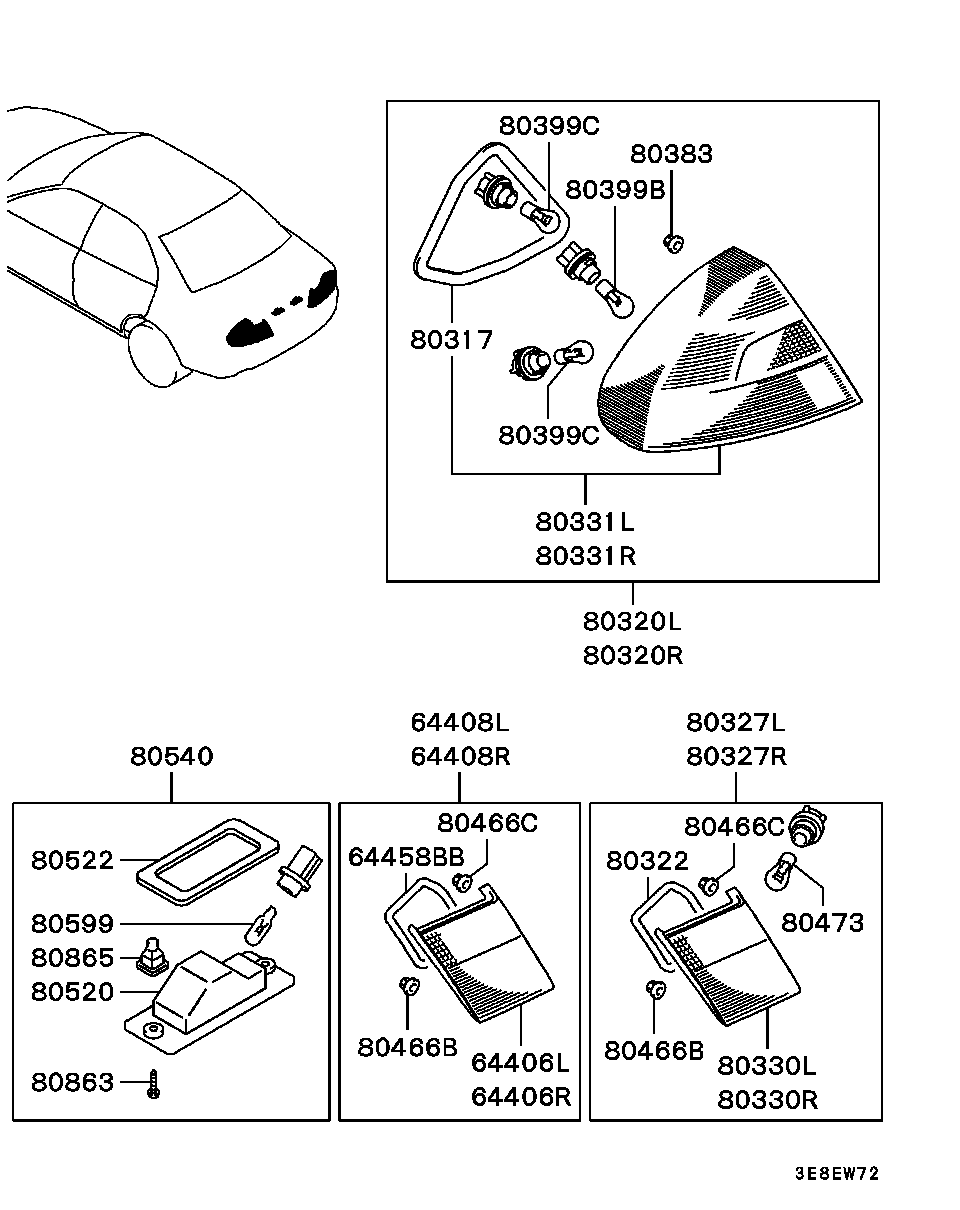 80399C
80383
80399B
80317
80399C
80331L
80331R
80320L
80320R

80540
80522
80599
80865
80520
80863

64408L
64408R
80466C
64458BB
80466B
64406L
64406R

80327L
80327R
80466C
80322
80473
80466B
80330L
80330R

3E8EW72