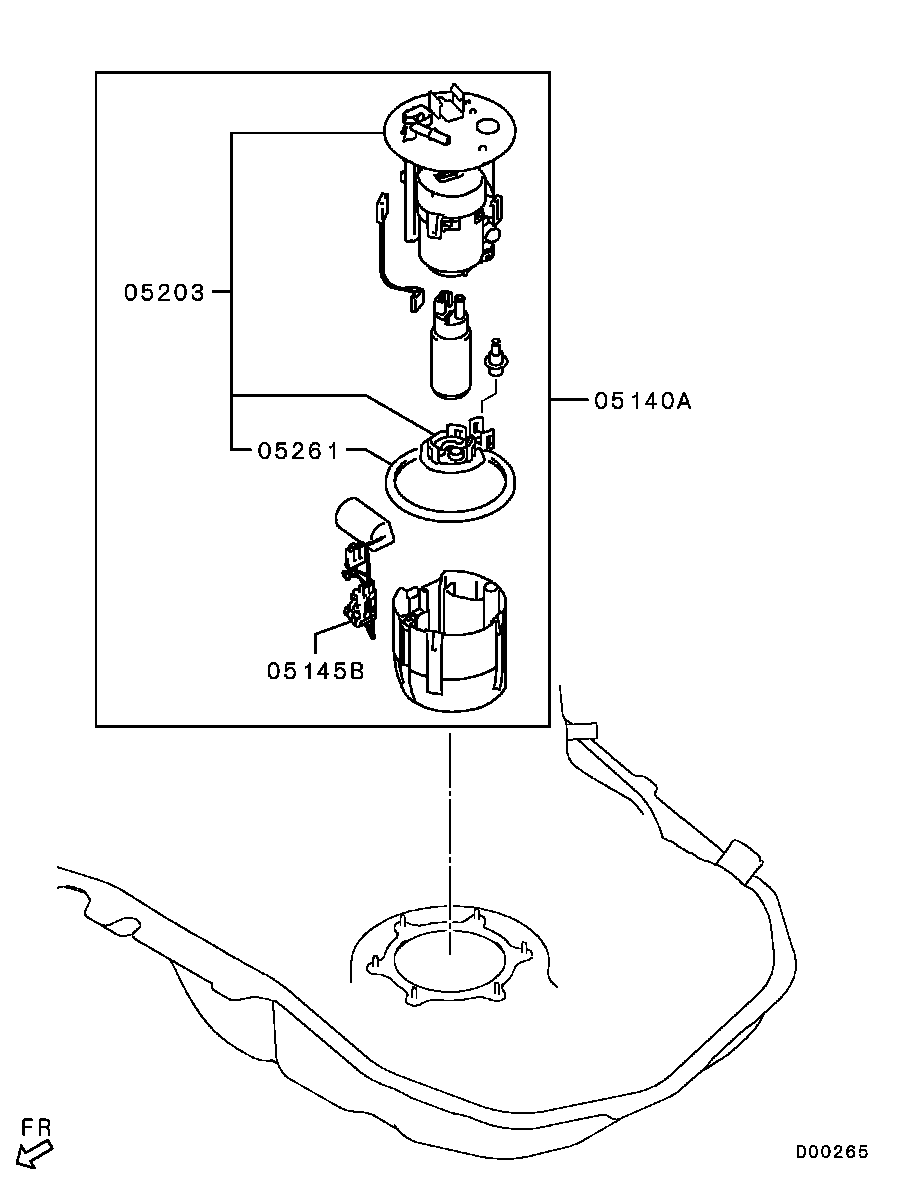 05203
05140A
05261
05145B
FR
D00265