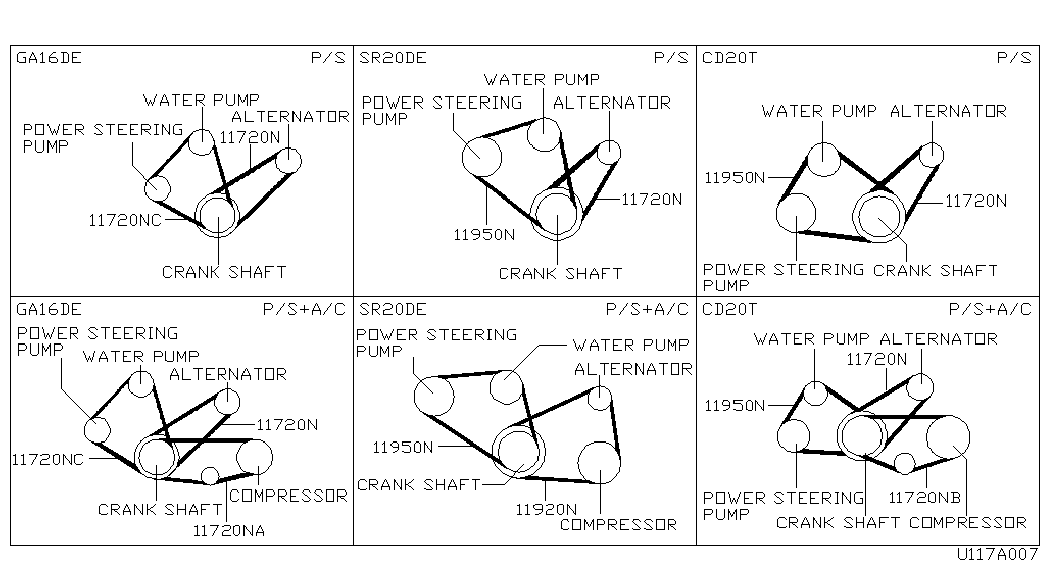 GA16DE P/S
WATER PUMP
POWER STEERING PUMP
ALTERNATOR
11720N
11720NC
CRANK SHAFT

SR20DE P/S
WATER PUMP
POWER STEERING PUMP
ALTERNATOR
11720N
11950N
CRANK SHAFT

CD20T P/S
WATER PUMP
ALTERNATOR
11950N
11720N
POWER STEERING PUMP
CRANK SHAFT

GA16DE P/S+A/C
POWER STEERING PUMP
WATER PUMP
ALTERNATOR
11720N
11720NC
CRANK SHAFT
COMPRESSOR
11720NA

SR20DE P/S+A/C
POWER STEERING PUMP
WATER PUMP
ALTERNATOR
11950N
CRANK SHAFT
11920N
COMPRESSOR

CD20T P/S+A/C
WATER PUMP
ALTERNATOR
11720N
11950N
POWER STEERING PUMP
11720NB
CRANK SHAFT
COMPRESSOR

U117A007