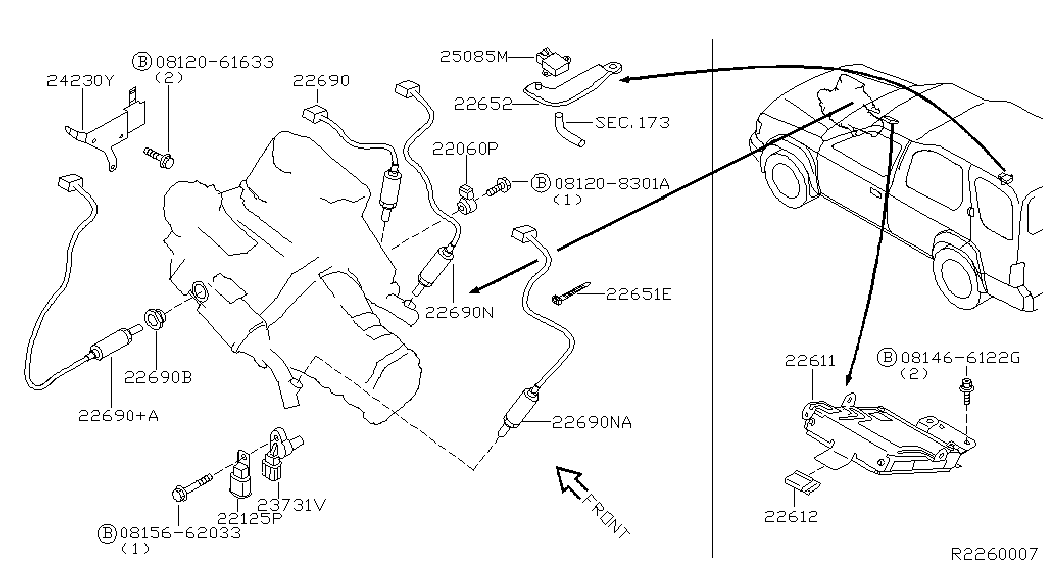 24230Y
Ⓑ 08120-61633
(2)
22690
25085M
22652
SEC. 173
22060P
Ⓑ 08120-8301A
(1)
22690N
22651E
22690B
22690+A
22690NA
22125P
23731V
Ⓑ 08156-62033
(1)
FRONT
22611
Ⓑ 08146-6122G
(2)
22612
R2260007