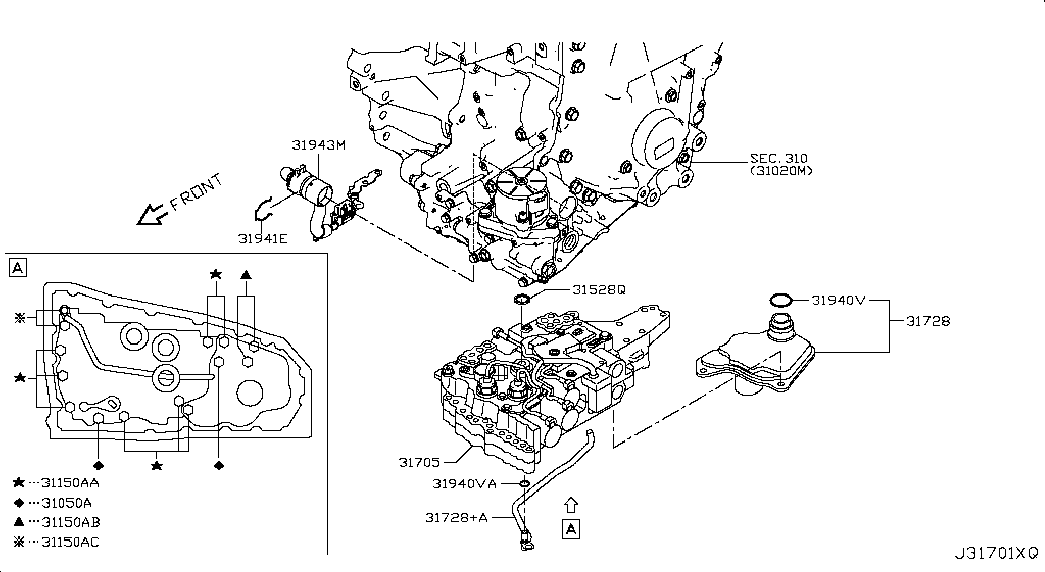 31943M
FRONT
31941E
SEC. 310
(31020M)
A
31528Q
31940V
31728
31705
31940VA
31728+A
A
★···31150AA
◆···31050A
▲···31150AB
※···31150AC
J31701XQ