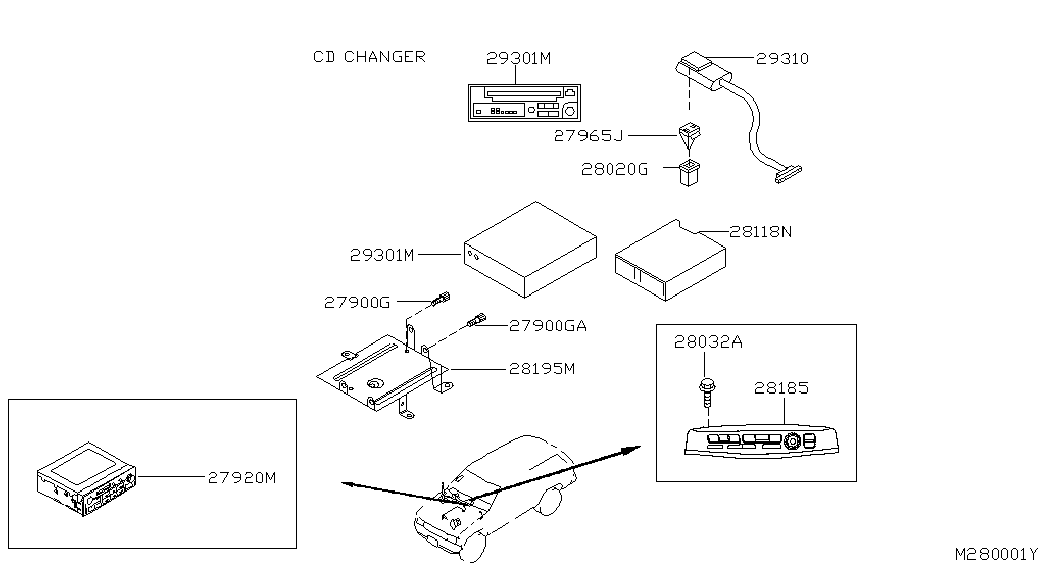 CD CHANGER

29301M

29310

27965J

28020G

29301M

28118N

27900G

27900GA

28195M

28032A

28185

27920M

M280001Y