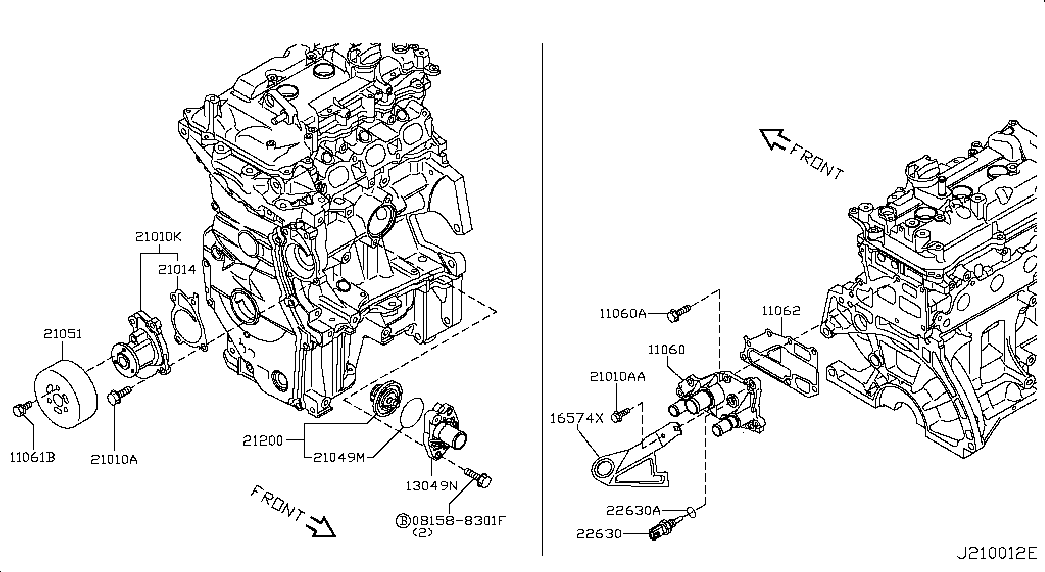 21010K
21014
21051
11061B
21010A
21200
21049M
13049N
FRONT
Ⓑ08158-8301F
(2)
FRONT
11060A
11062
11060
21010AA
16574X
22630A
22630
J210012E