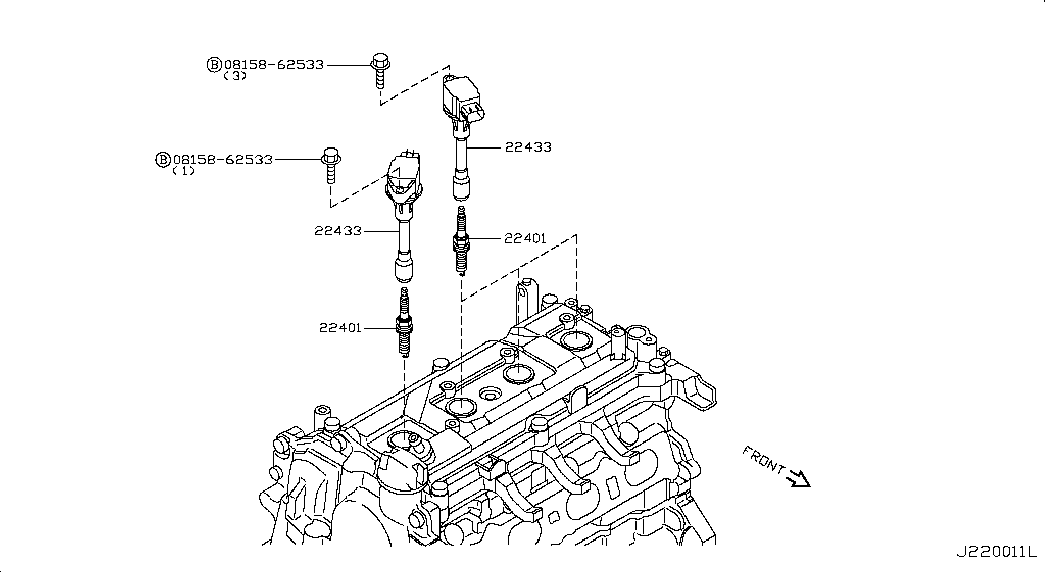 Ⓑ08158-62533
(3)

Ⓑ08158-62533
(1)

22433

22433

22401

22401

FRONT

J220011L