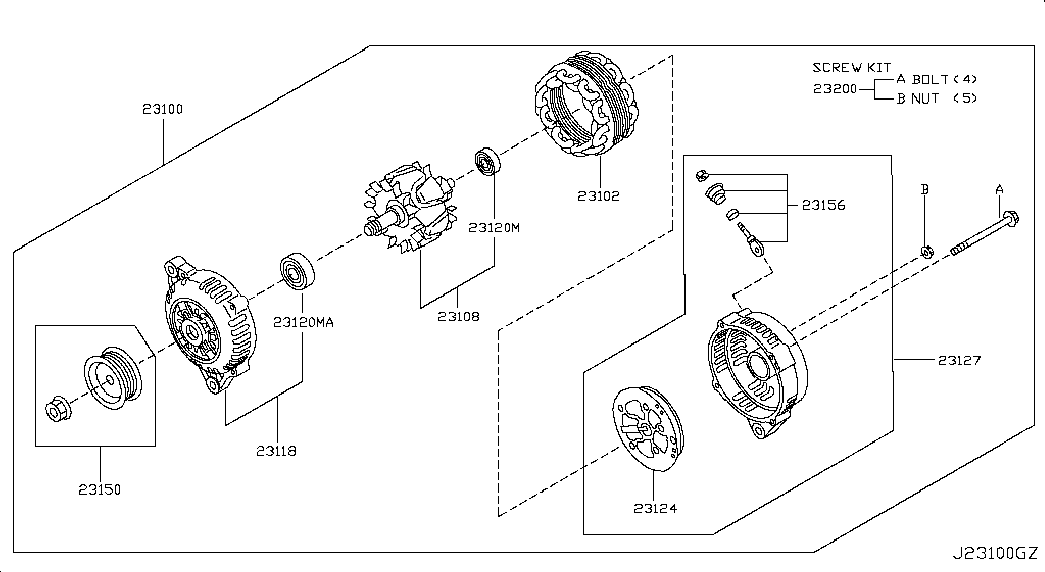 SCREW KIT
23200 A BOLT (4)
B NUT (5)

23100

23102

23120M

23156

B

A

23108

23120MA

23127

23118

23150

23124

J23100GZ