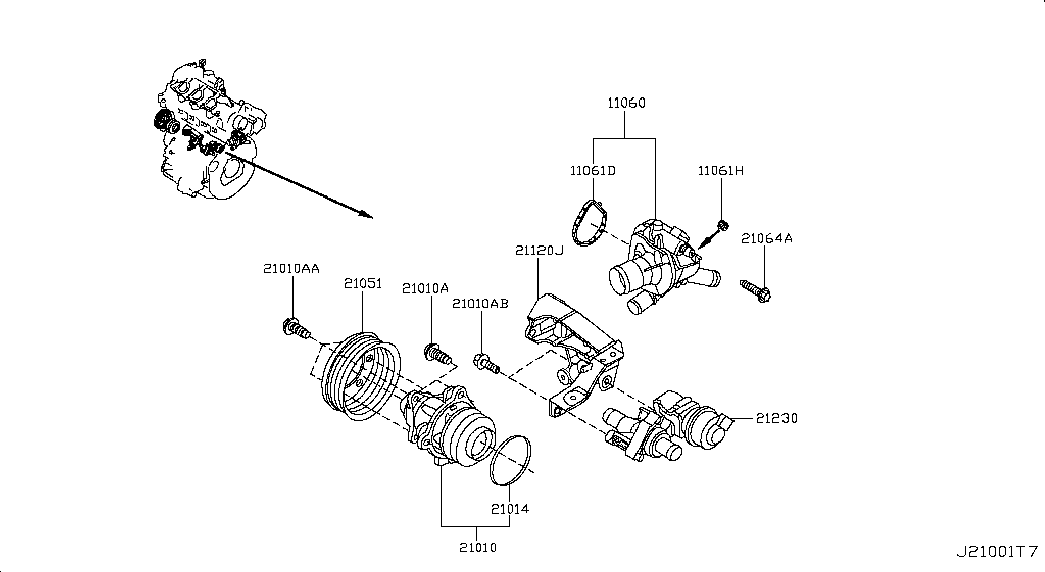 11060
11061D
11061H
21064A
21120J
21010AA
21051
21010A
21010AB
21230
21014
21010
J21001T7