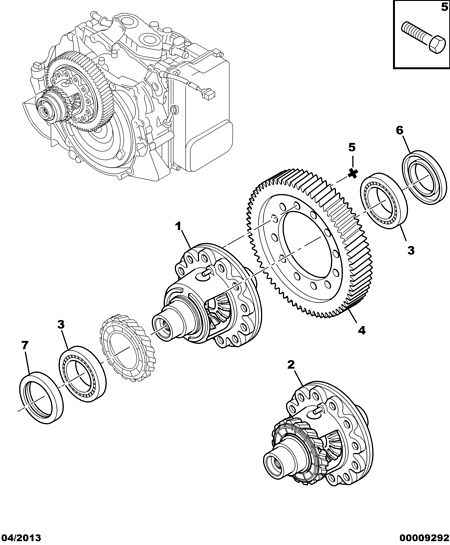 5

5

6

1

3

4

3

7

2

04/2013

00009292