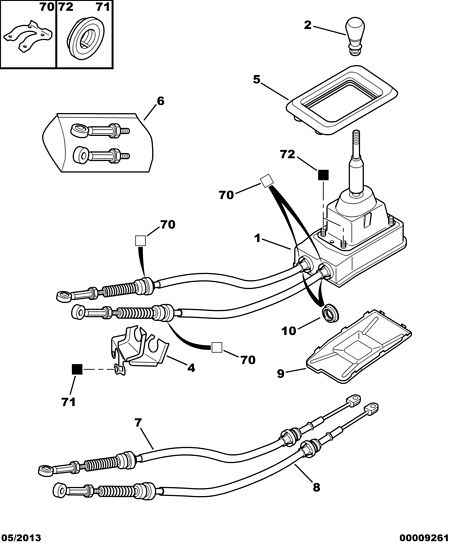 70 72 71

2

5

6

72

70

70

1

10

70

4

9

71

7

8

05/2013

00009261