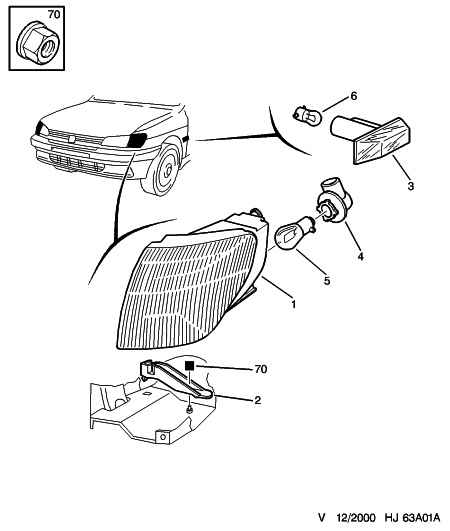 70

6

3

4

5

1

70

2

V 12/2000 HJ 63A01A