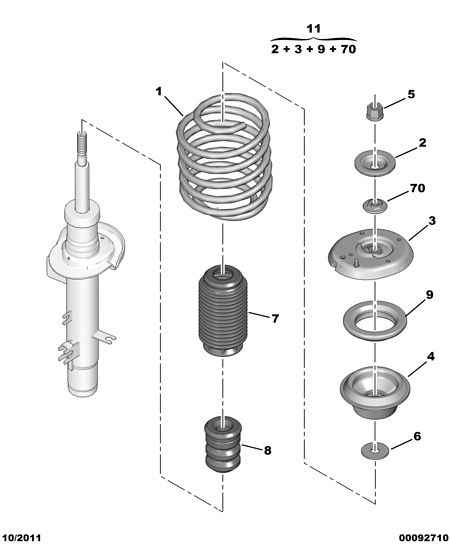 11
2 + 3 + 9 + 70

1

5

2

70

3

7

9

4

8

6

10/2011

00092710