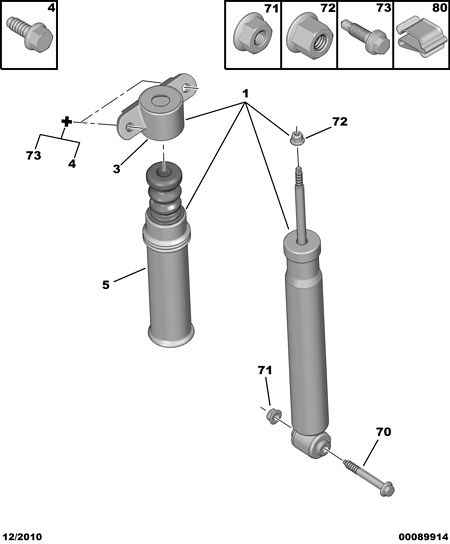 4

71 72 73 80

1

72

73

4

3

5

71

70

12/2010

00089914