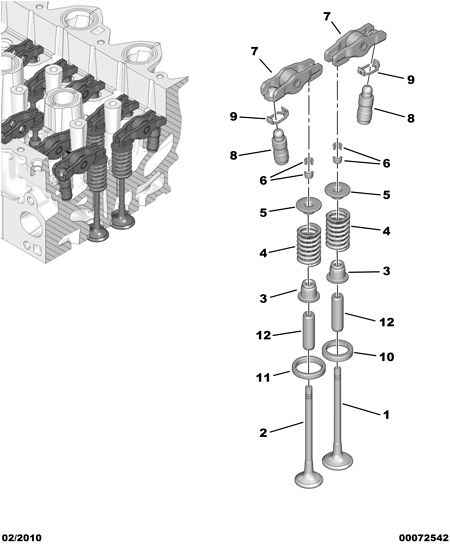 7
7
9
9
8
8
6
6
5
5
4
4
3
3
12
12
10
11
1
2

02/2010
00072542