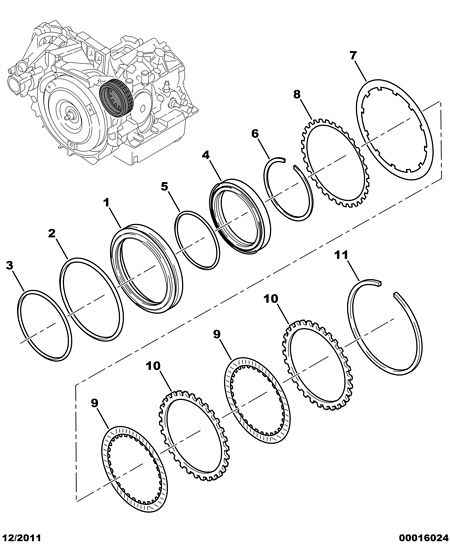 7
8
6
4
5
1
2
3
11
10
9
10
9
12/2011
00016024