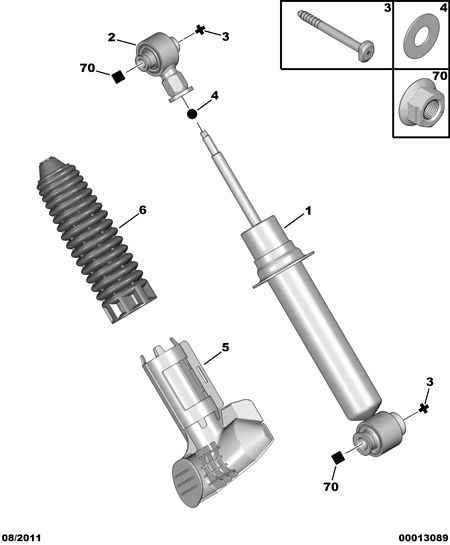 3
4
70
2
3
70
4
6
1
5
3
70
08/2011
00013089