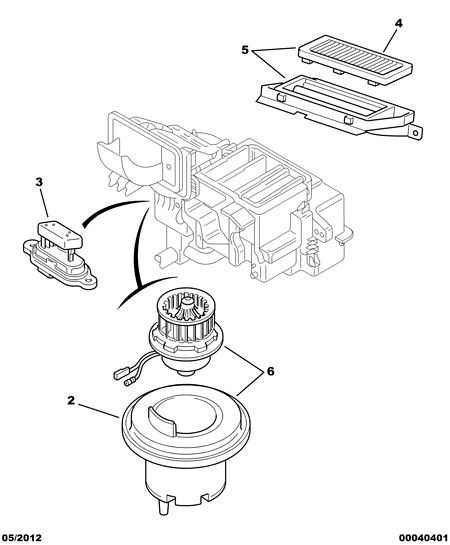 4
5
3
6
2
05/2012
00040401