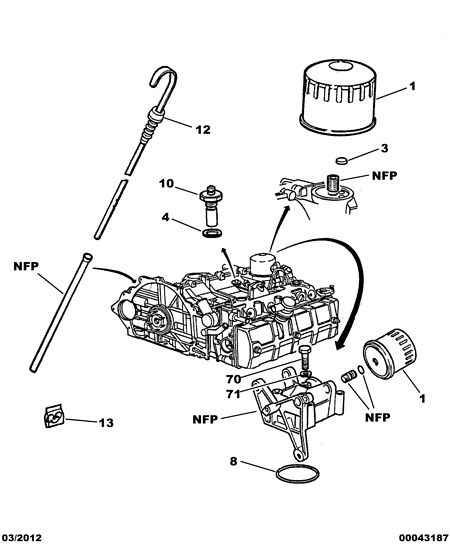 1
12
3
NFP
10
4
NFP
70
71
1
NFP
NFP
13
8
03/2012
00043187