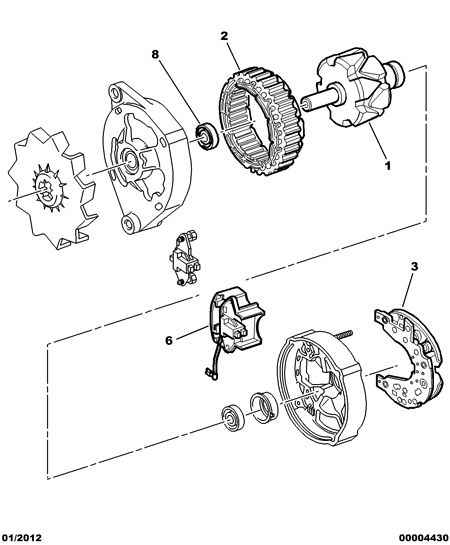 2
8
1
3
6
01/2012
00004430