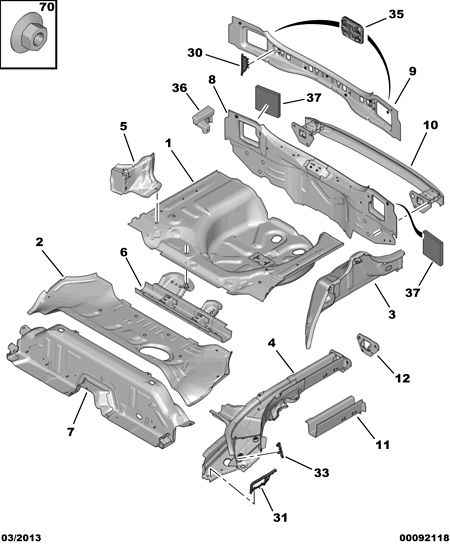 70
35
30
9
36
8
37
10
5
1
2
6
37
3
4
12
7
11
33
31
03/2013
00092118