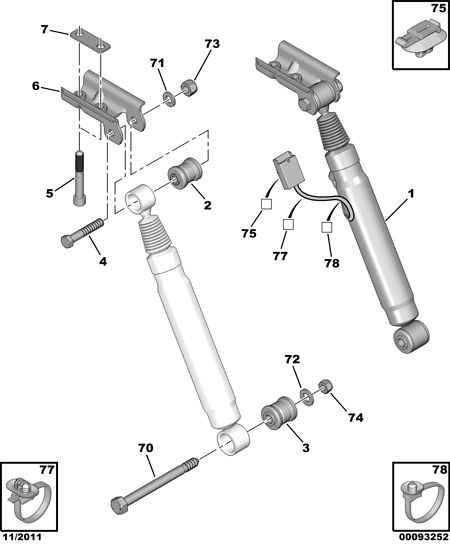 75
7
73
71
6
5
2
1
75
77
78
4
72
74
3
70
77
78
11/2011
00093252