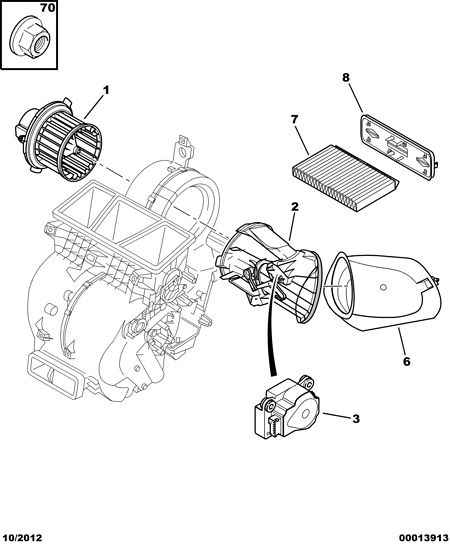 70

1

8

7

2

6

3

10/2012

00013913