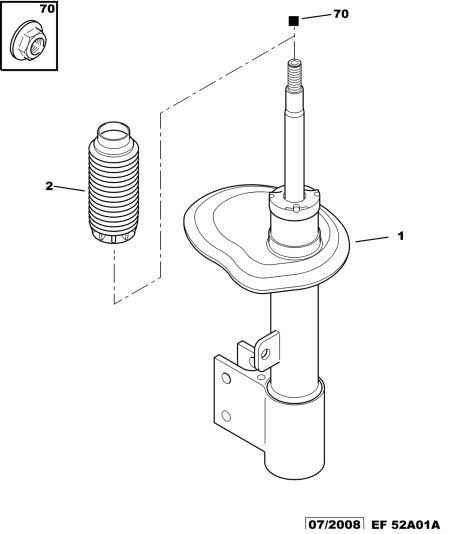 70

70

2

1

07/2008 EF 52A01A