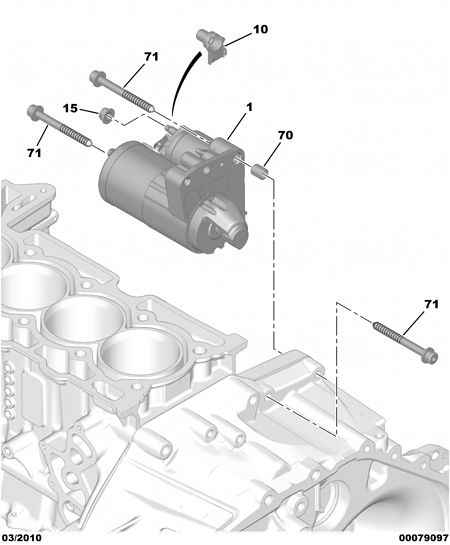 10
71
15
1
70
71
71
03/2010
00079097