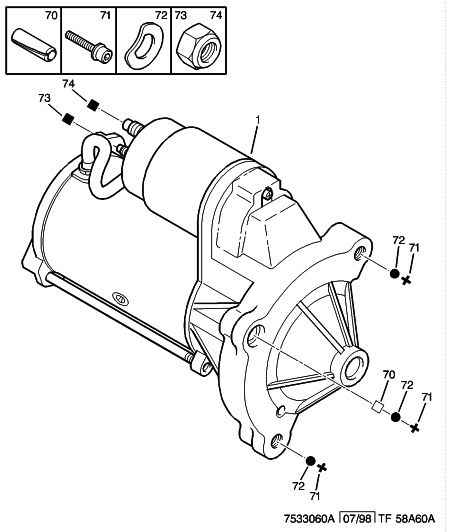 70
71
72
73 74

74
73
1
72
71
70
72
71
72
71

7533060A 07/98 TF 58A60A