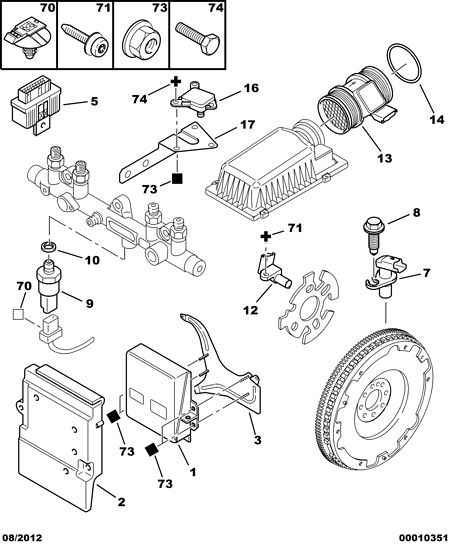 70 71 73 74

5

74

16

17

14

13

73

8

71

10

7

70

9

12

3

73

1

73

2

08/2012

00010351