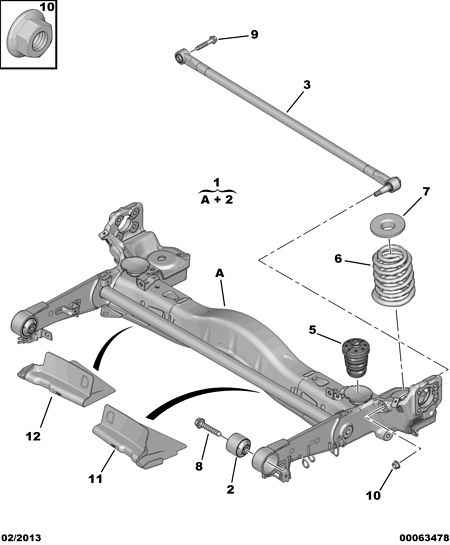 10

9

3

1
A + 2

7

6

A

5

12

11

8

2

10

02/2013

00063478