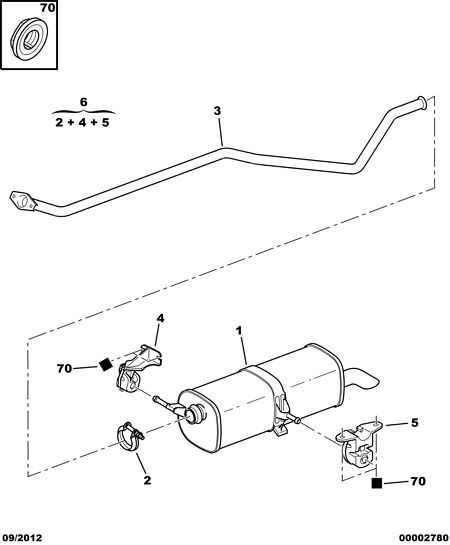 70

6
2 + 4 + 5

3

4

1

70

5

2

70

09/2012

00002780