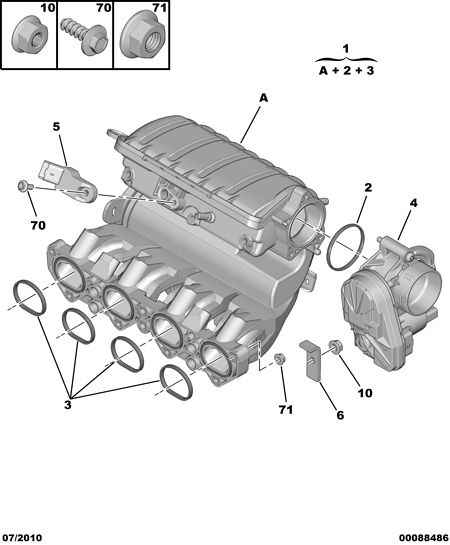 10 70 71

1
A + 2 + 3

A
5
70
2
4
3
71
6
10

07/2010
00088486