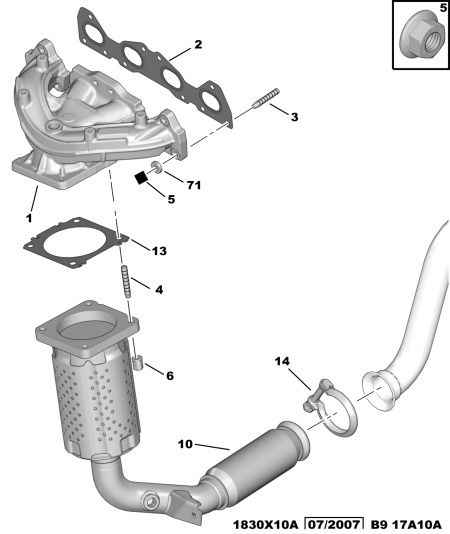 5
2
3
71
5
1
13
4
6
14
10
1830X10A 07/2007 B9 17A10A