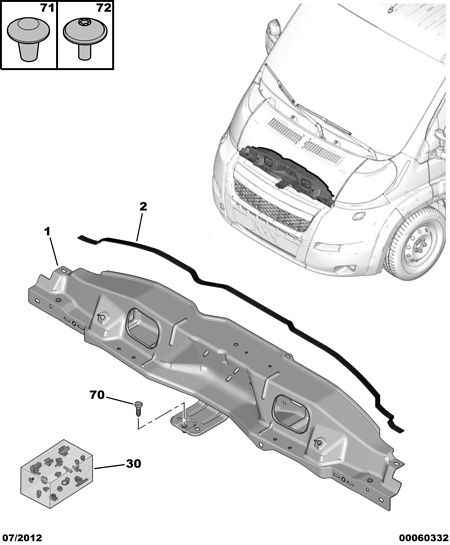 71
72
2
1
70
30
07/2012
00060332