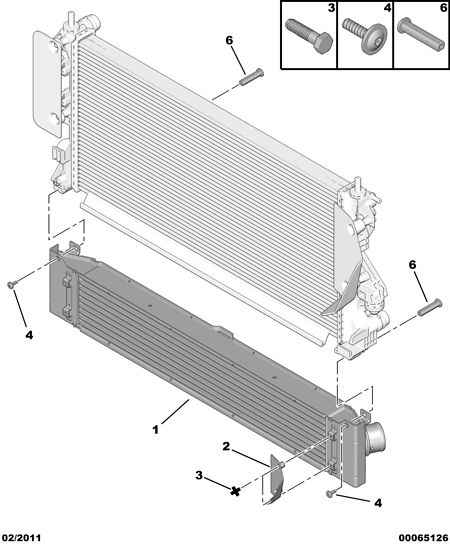 3
4
6
6
6
4
1
2
3
4
02/2011
00065126