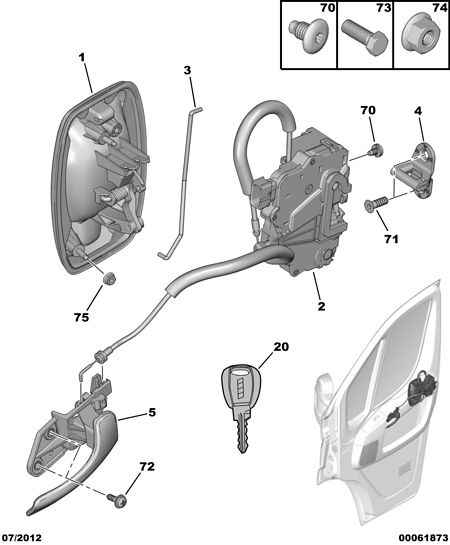 70
73
74

1
3
70
4
71
2
75
20
5
72

07/2012
00061873