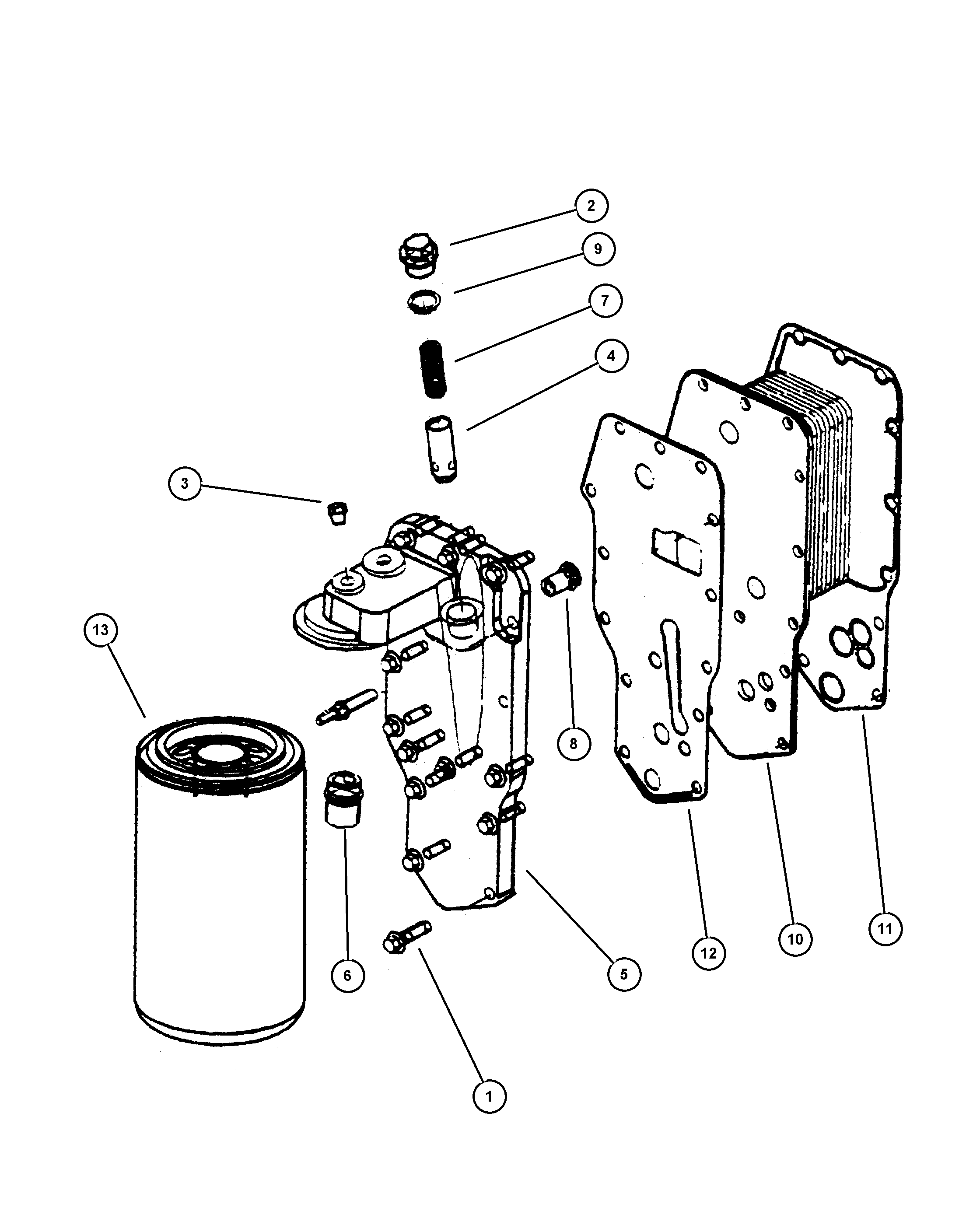 2
9
7
4
3
13
8
6
5
12
10
11
1