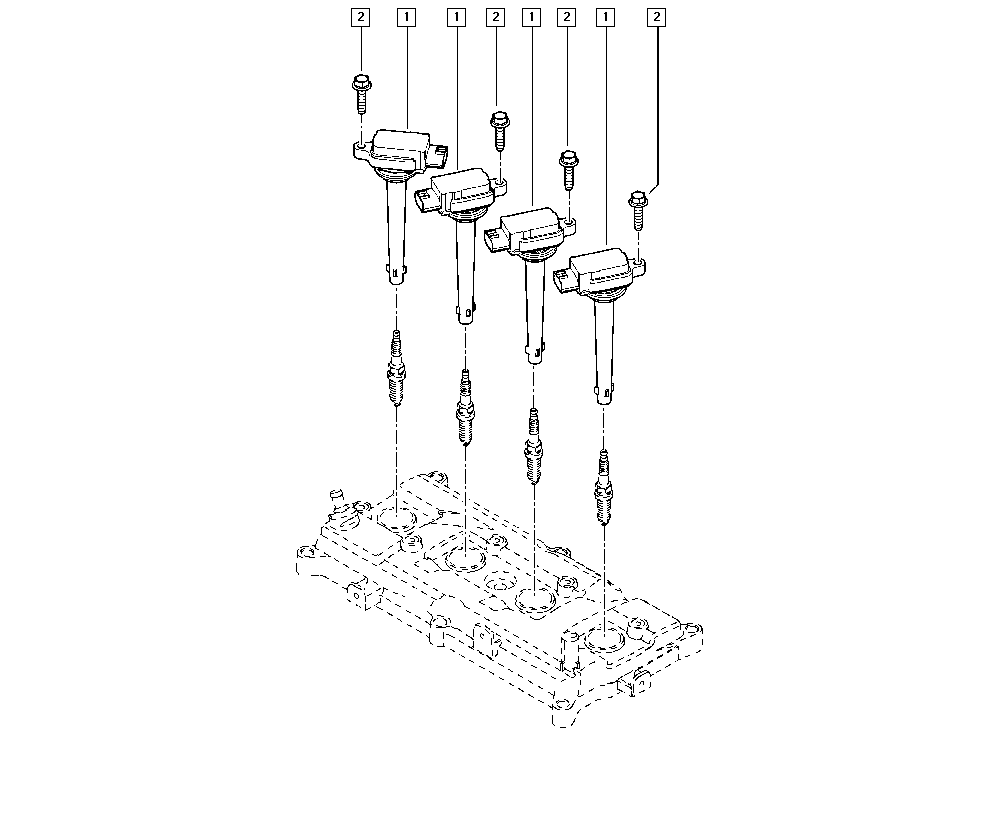 2 1 1 2 1 2 1 2