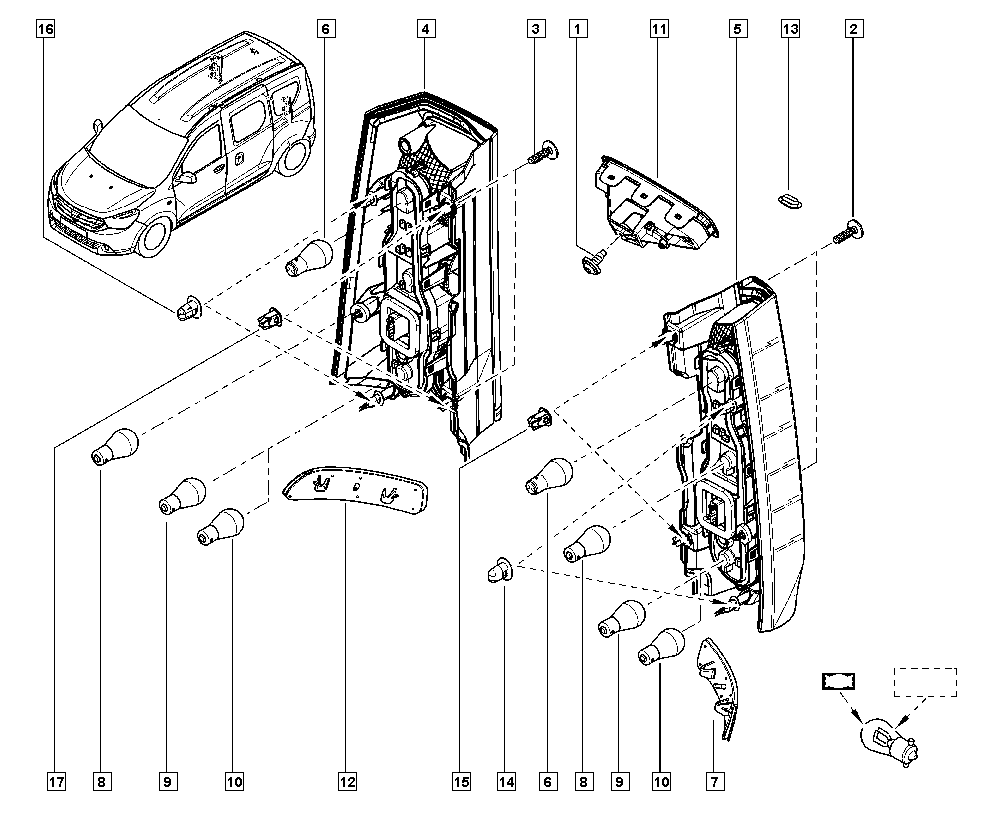 16
6
4
3
1
11
5
13
2
17
8
9
10
12
15
14
6
8
9
10
7