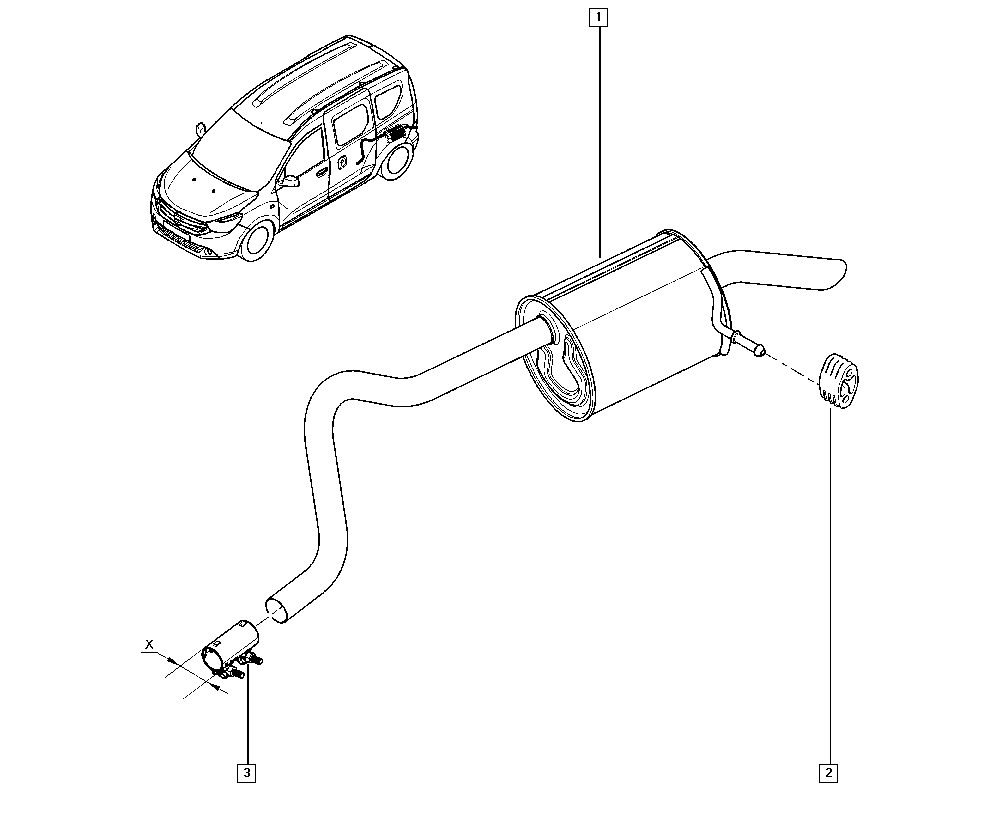 1

X

3

2