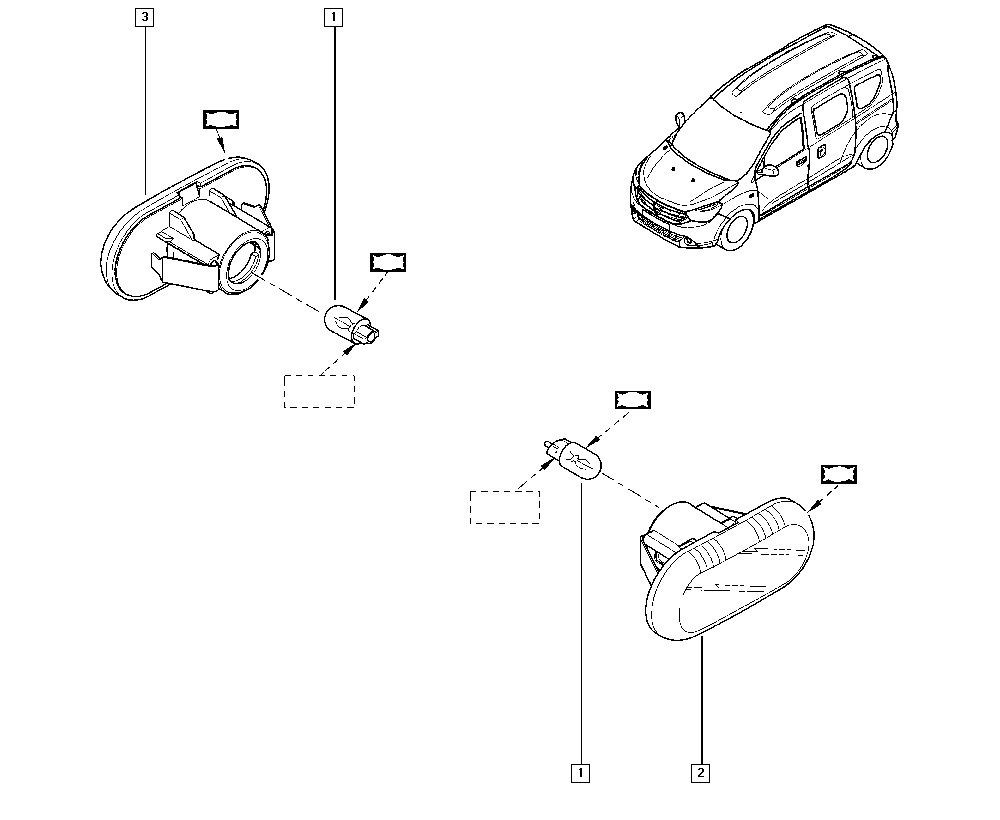 3

1

1

2