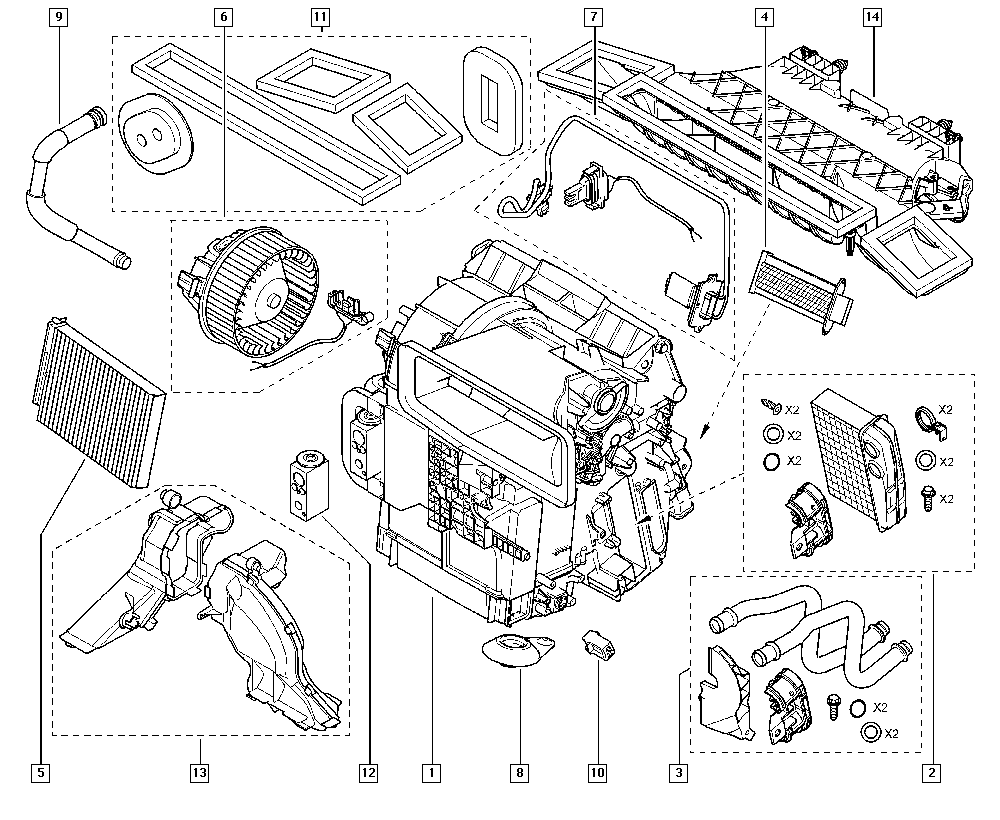 9
6
11
7
4
14
X2
X2
X2
X2
X2
X2
X2
X2
5
13
12
1
8
10
3
2