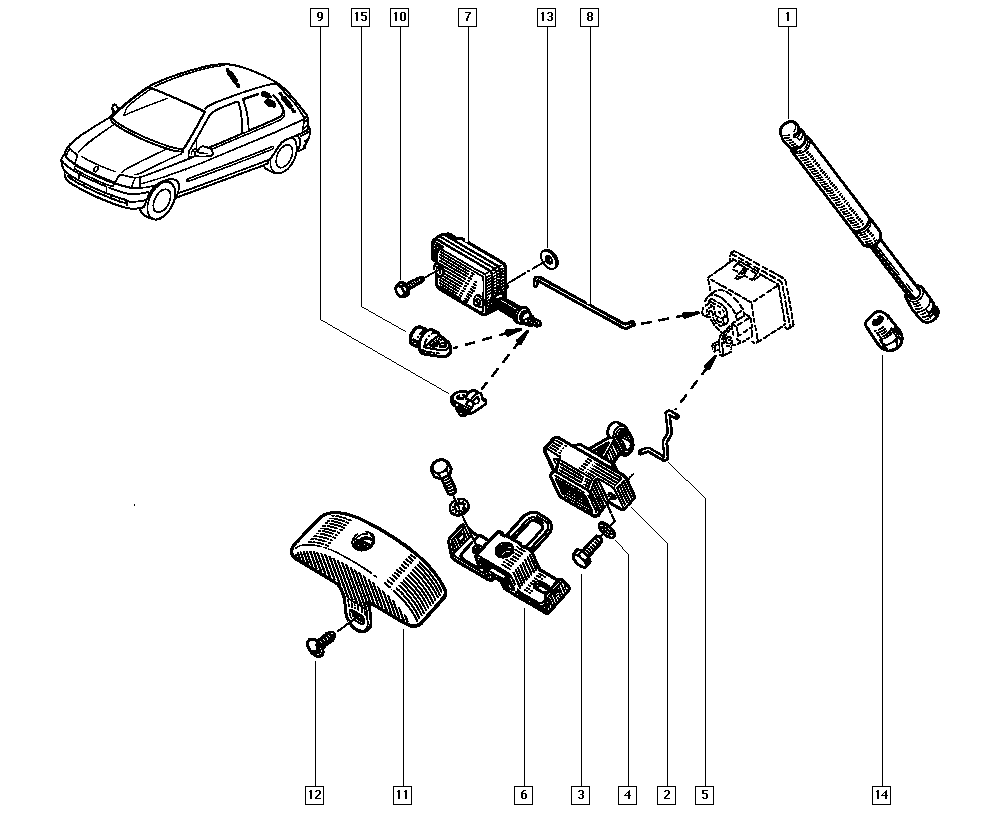 9
15
10
7
13
8
1

12
11
6
3
4
2
5
14