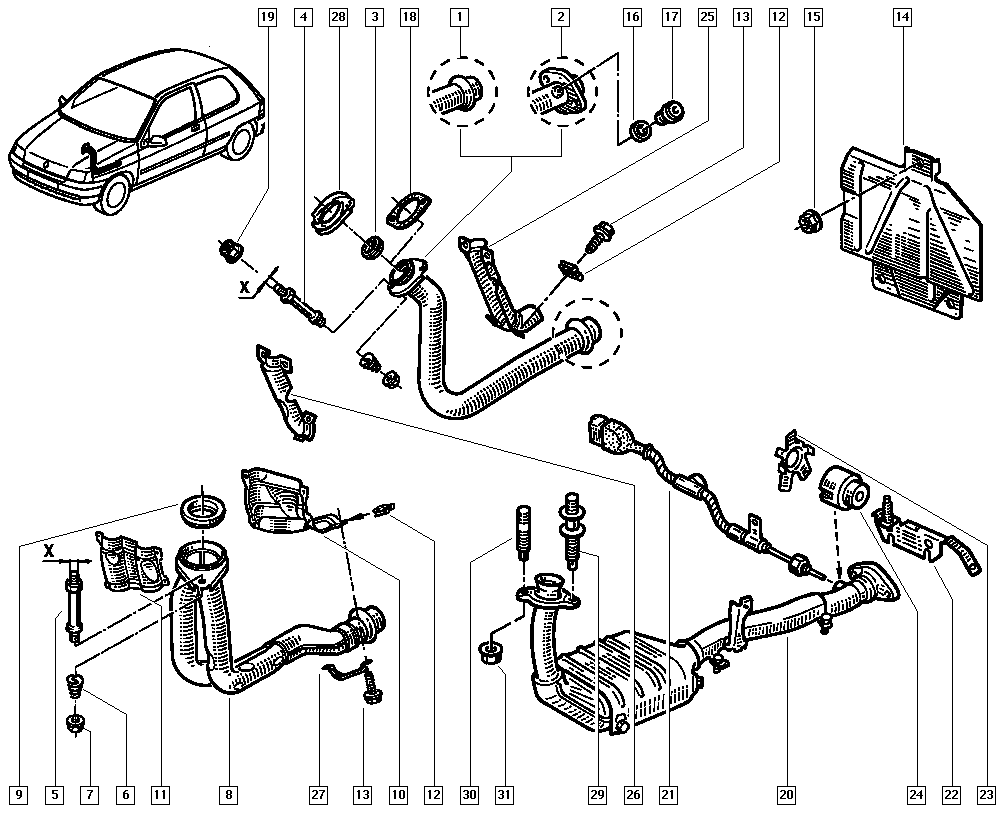 19 4 28 3 18 1 2 16 17 25 13 12 15 14

X

X

9 5 7 6 11 8 27 13 10 12 30 31 29 26 21 20 24 22 23