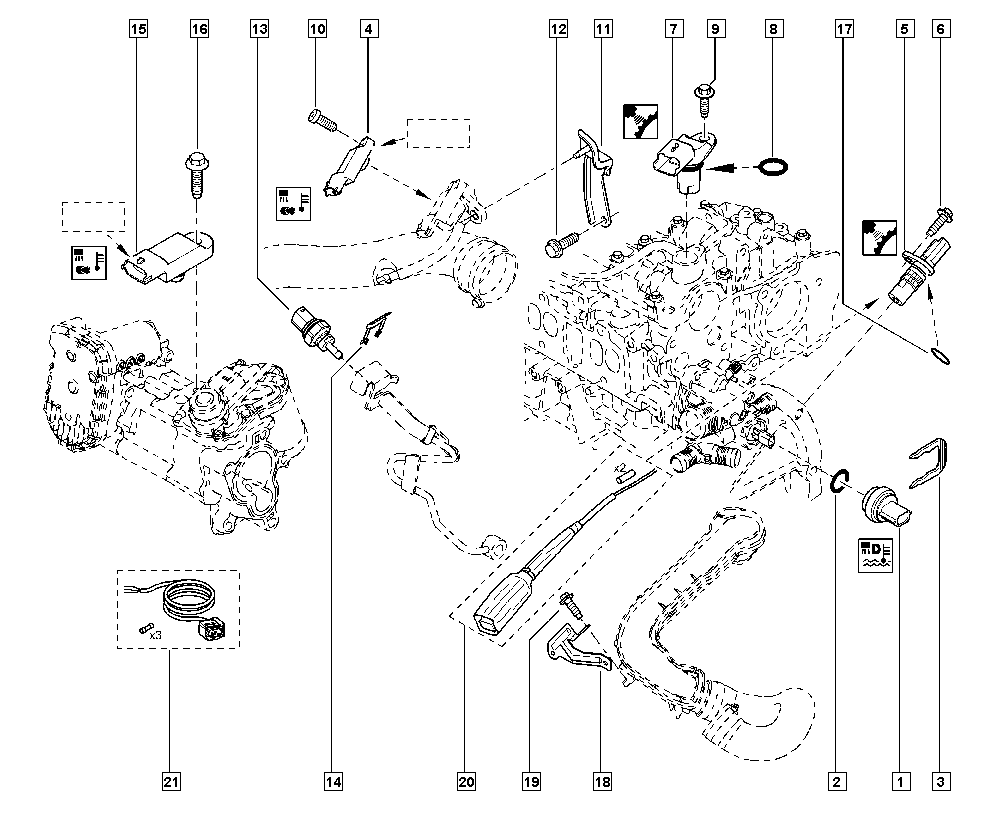 15
16
13
10
4
12
11
7
9
8
17
5
6
x3
21
14
20
19
18
2
1
3